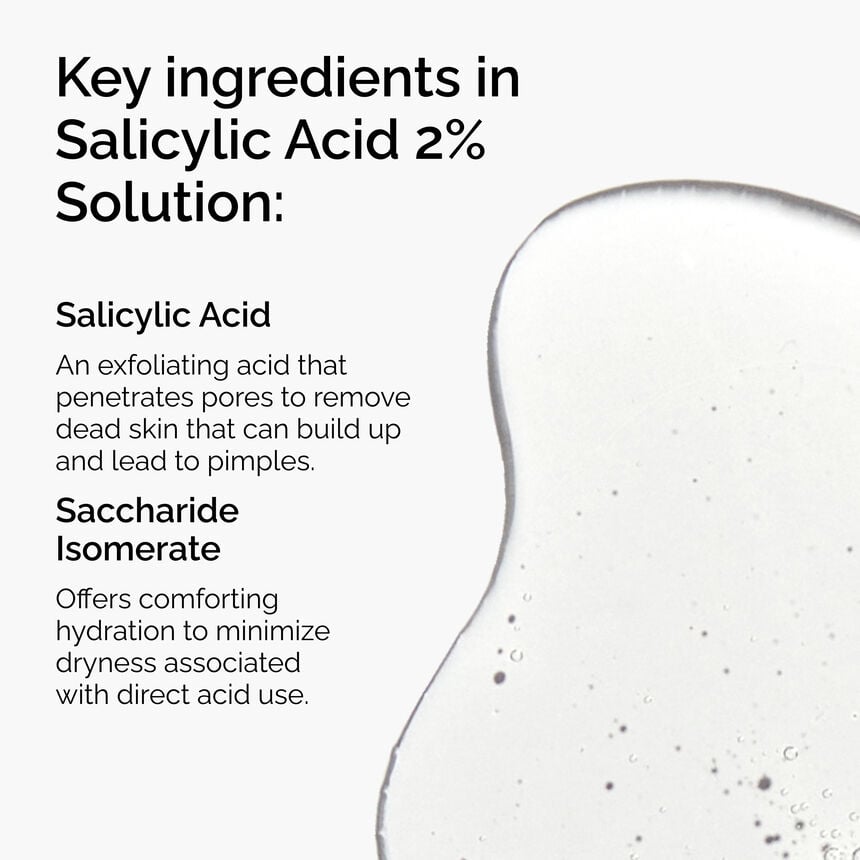 Key ingredients in Salicylic Acid 2% Solution:

Salicylic Acid

An exfoliating acid that penetrates pores to remove dead skin that can build up and lead to pimples.

Saccharide Isomerate

Offers comforting hydration to minimize dryness associated with direct acid use.